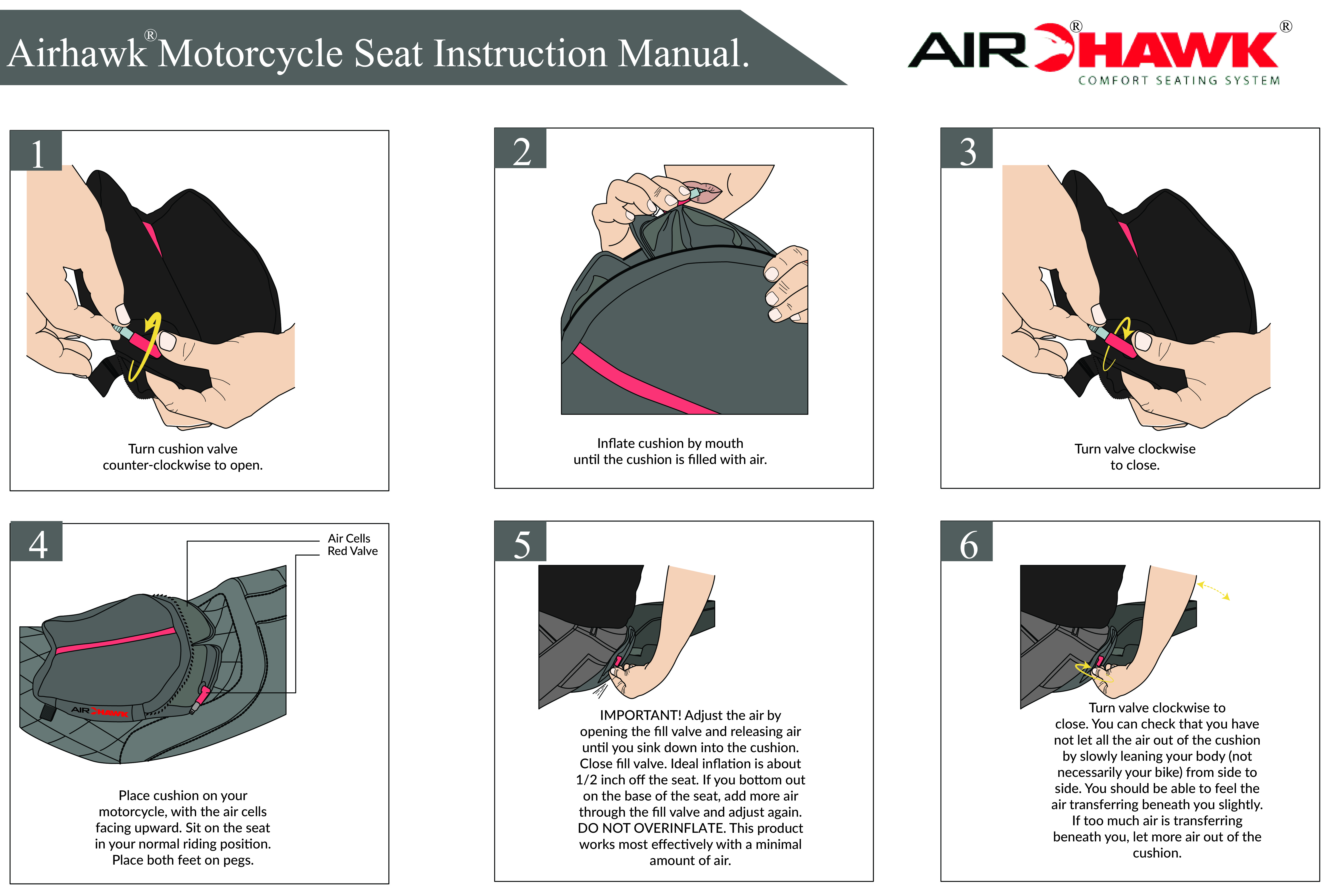 Airhawk® Motorcycle Seat Instruction Manual.

AIR® HAWK®
COMFORT SEATING SYSTEM

1

Turn cushion valve counter-clockwise to open.

2

Inflate cushion by mouth until the cushion is filled with air.

3

Turn valve clockwise to close.

4

Air Cells
Red Valve

AIR HAWK

Place cushion on your motorcycle, with the air cells facing upward. Sit on the seat in your normal riding position. Place both feet on pegs.

5

IMPORTANT! Adjust the air by opening the fill valve and releasing air until you sink down into the cushion. Close fill valve. Ideal inflation is about 1/2 inch off the seat. If you bottom out on the base of the seat, add more air through the fill valve and adjust again. DO NOT OVERINFLATE. This product works most effectively with a minimal amount of air.

6

Turn valve clockwise to close. You can check that you have not let all the air out of the cushion by slowly leaning your body (not necessarily your bike) from side to side. You should be able to feel the air transferring beneath you slightly. If too much air is transferring beneath you, let more air out of the cushion.